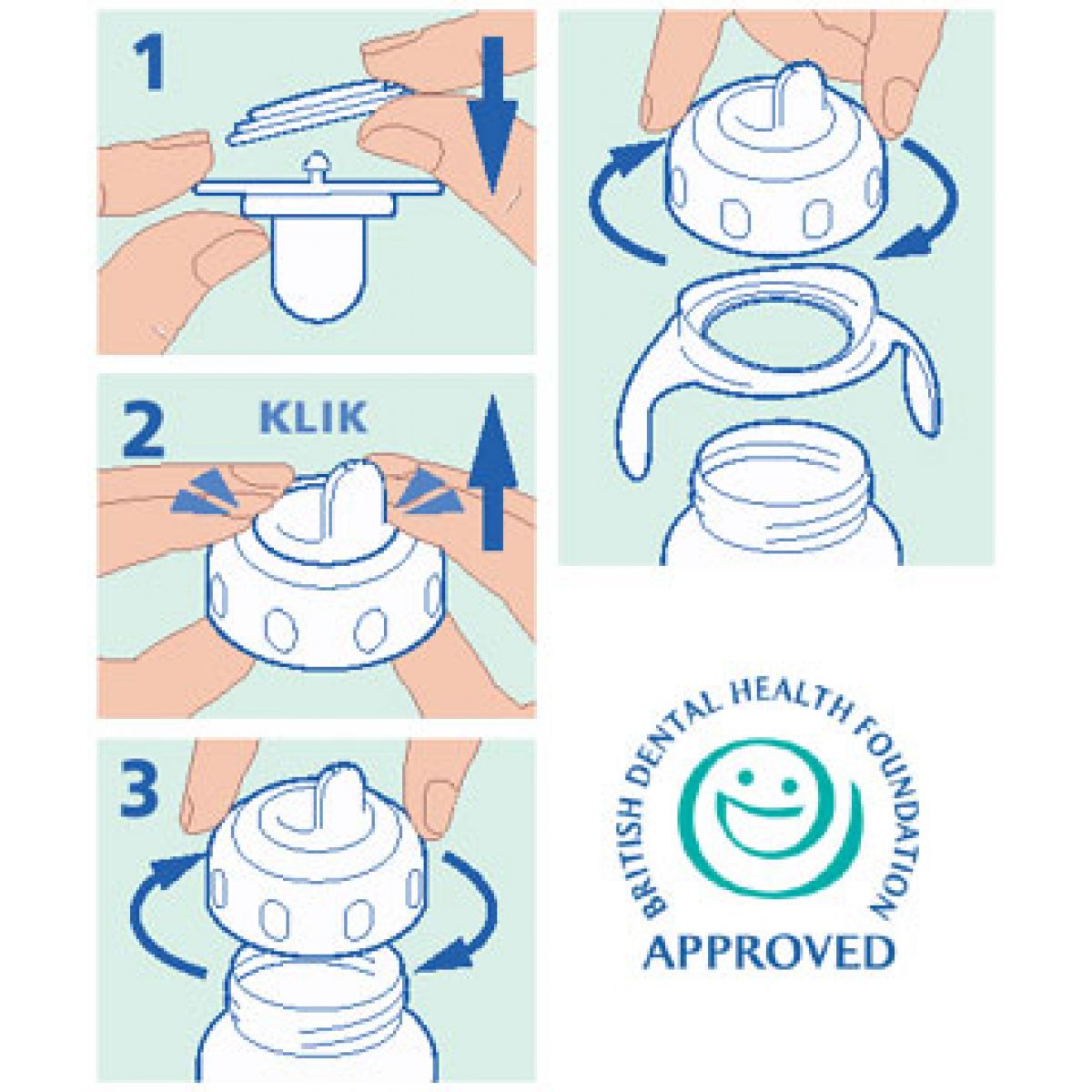 1

2 KLIK

3

BRITISH DENTAL HEALTH FOUNDATION
APPROVED